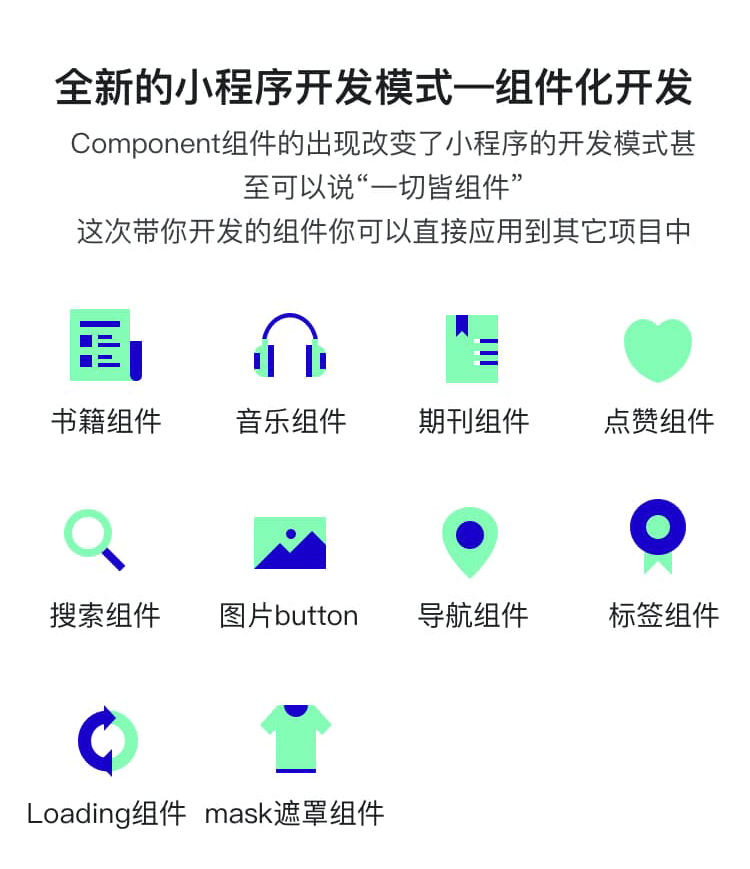 全新的小程序开发模式—组件化开发

Component组件的出现改变了小程序的开发模式甚至可以说“一切皆组件”

这次带你开发的组件你可以直接应用到其它项目中

书籍组件

音乐组件

期刊组件

点赞组件

搜索组件

图片button

导航组件

标签组件

Loading组件

mask遮罩组件